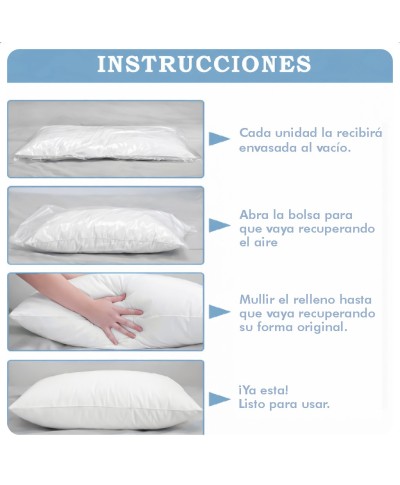 INSTRUCCIONES

Cada unidad la recibirá envasada al vacío.

Abra la bolsa para que vaya recuperando el aire

Mullir el relleno hasta que vaya recuperando su forma original.

¡Ya esta!
Listo para usar.